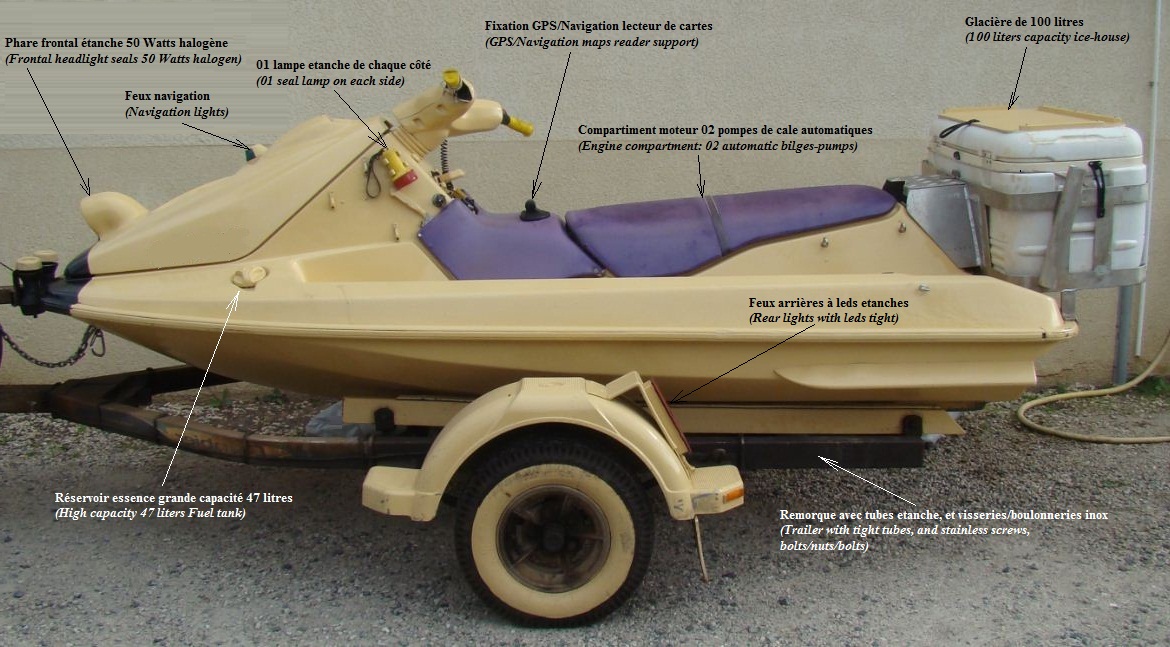 Phare frontal étanche 50 Watts halogène
(Frontal headlight seals 50 Watts halogen)

Feux navigation
(Navigation lights)

01 lampe etanche de chaque côté
(01 seal lamp on each side)

Fixation GPS/Navigation lecteur de cartes
(GPS/Navigation maps reader support)

Glacière de 100 litres
(100 liters capacity ice-house)

Compartiment moteur 02 pompes de cale automatiques
(Engine compartment: 02 automatic bilges-pumps)

Feux arrières à leds etanches
(Rear lights with leds tight)

Réservoir essence grande capacité 47 litres
(High capacity 47 liters Fuel tank)

Remorque avec tubes etanche, et visseries/boulonneries inox
(Trailer with tight tubes, and stainless screws, bolts/nuts/bolts)